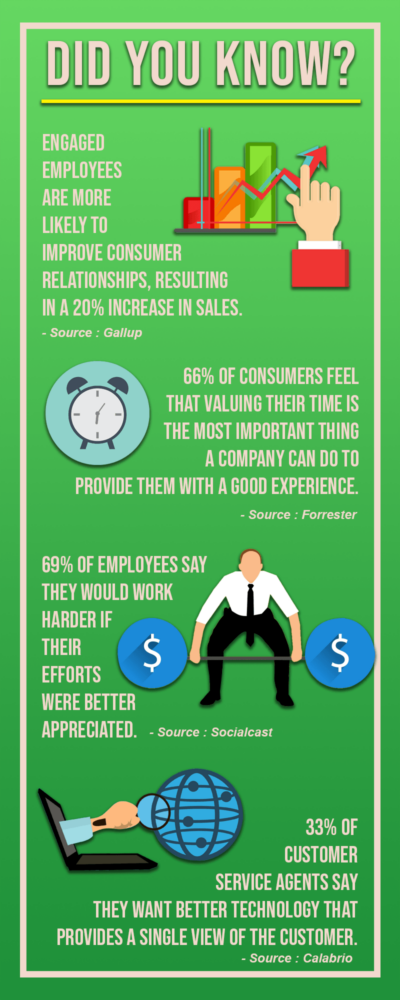 DID YOU KNOW?

ENGAGED EMPLOYEES ARE MORE LIKELY TO IMPROVE CONSUMER RELATIONSHIPS, RESULTING IN A 20% INCREASE IN SALES.
- Source : Gallup

66% OF CONSUMERS FEEL THAT VALUING THEIR TIME IS THE MOST IMPORTANT THING A COMPANY CAN DO TO PROVIDE THEM WITH A GOOD EXPERIENCE.
- Source : Forrester

69% OF EMPLOYEES SAY THEY WOULD WORK HARDER IF THEIR EFFORTS WERE BETTER APPRECIATED.
- Source : Socialcast

$ $

33% OF CUSTOMER SERVICE AGENTS SAY THEY WANT BETTER TECHNOLOGY THAT PROVIDES A SINGLE VIEW OF THE CUSTOMER.
- Source : Calabrio