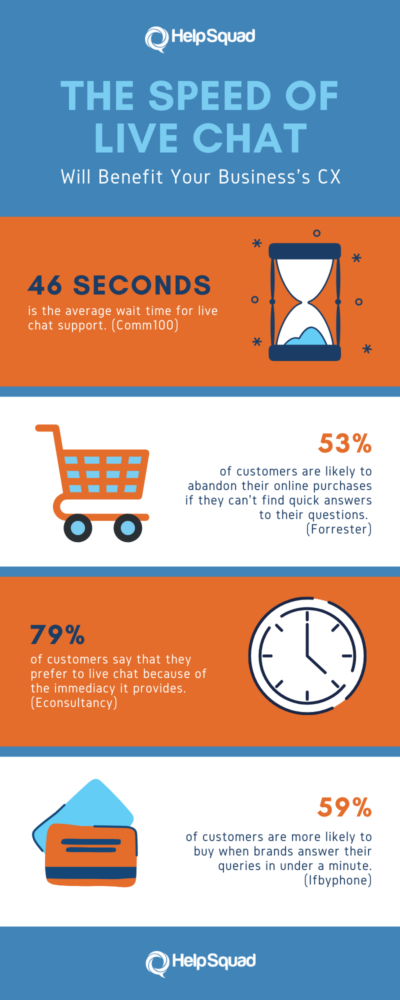 HelpSquad

THE SPEED OF LIVE CHAT

Will Benefit Your Business's CX

46 SECONDS

is the average wait time for live chat support. (Comm100)

53%

of customers are likely to abandon their online purchases if they can't find quick answers to their questions. (Forrester)

79%

of customers say that they prefer to live chat because of the immediacy it provides. (Econsultancy)

59%

of customers are more likely to buy when brands answer their queries in under a minute. (Ifbyphone)

HelpSquad